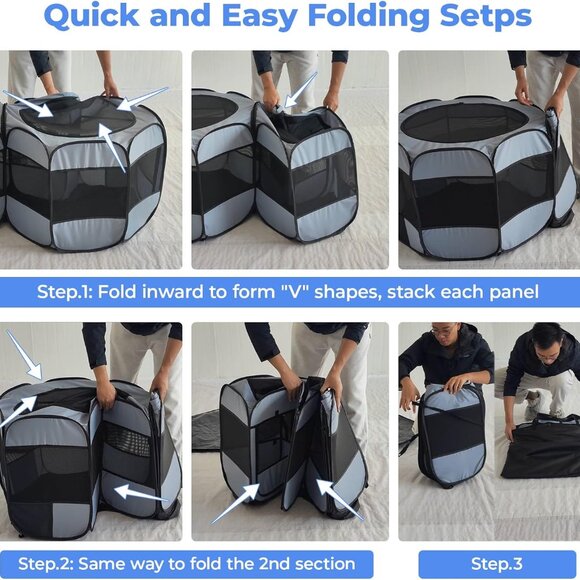 Quick and Easy Folding Setps

Step.1: Fold inward to form "V" shapes, stack each panel

Step.2: Same way to fold the 2nd section

Step.3